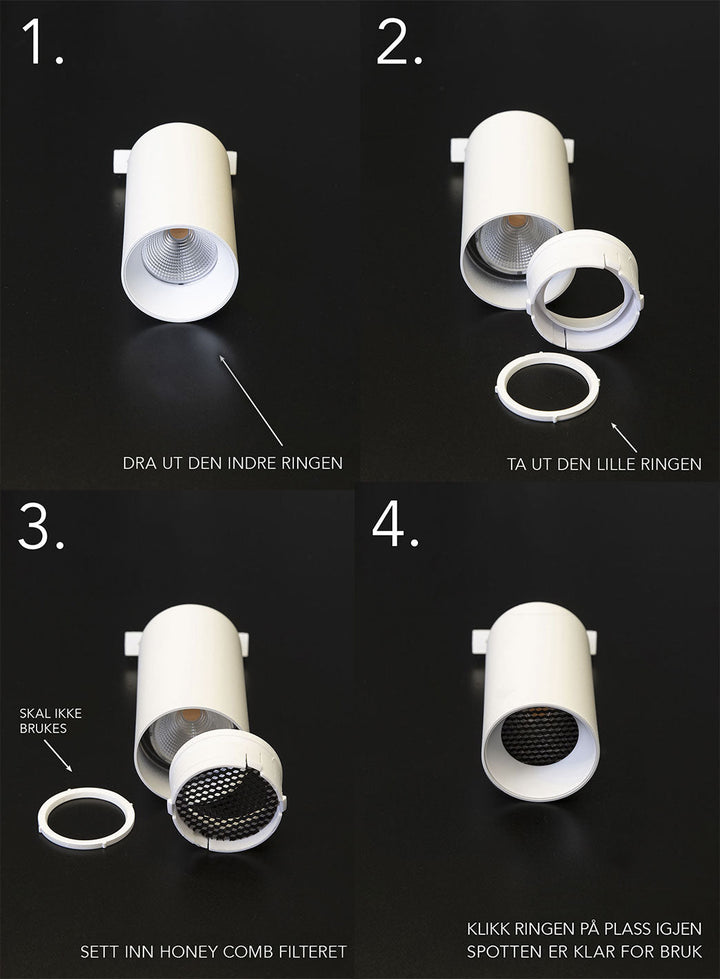 1.

DRA UT DEN INDRE RINGEN

2.

TA UT DEN LILLE RINGEN

3.

SKAL IKKE BRUKES

SETT INN HONEY COMB FILTERET

4.

KLIKK RINGEN PÅ PLASS IGJEN
SPOTTEN ER KLAR FOR BRUK